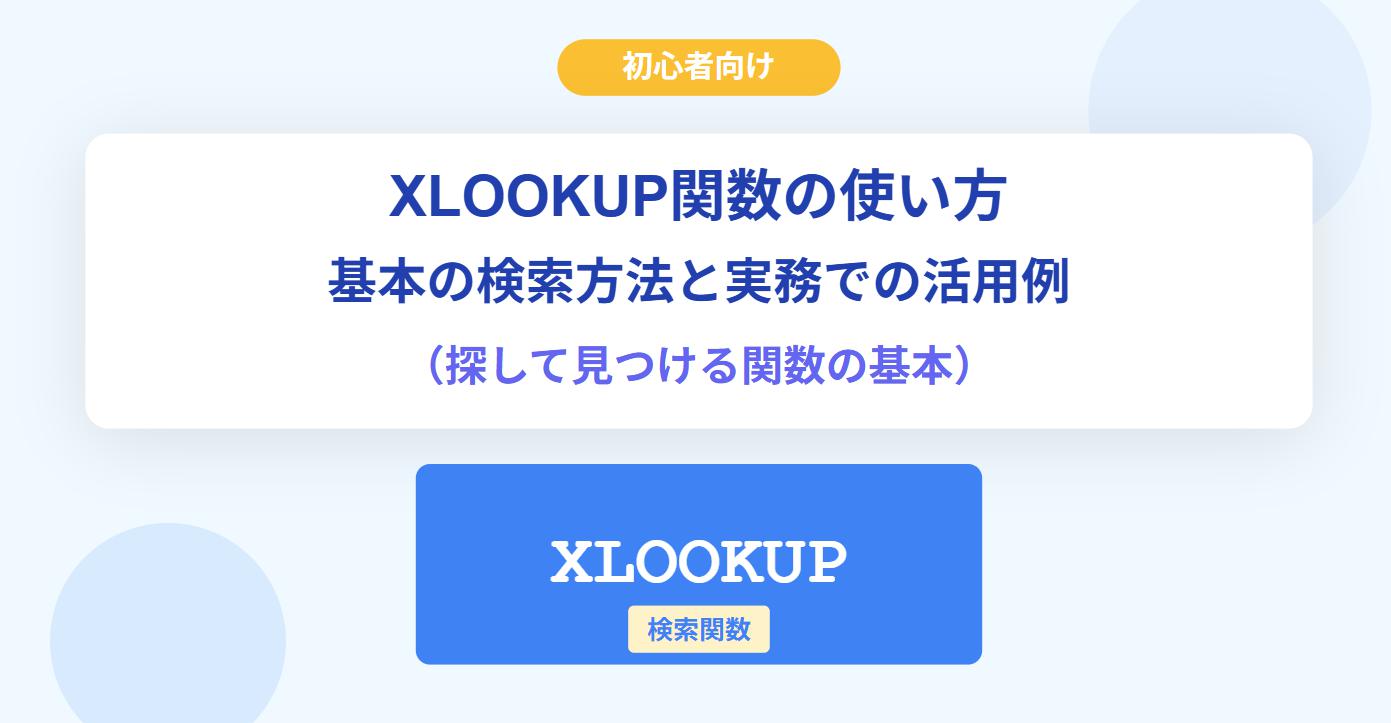 初心者向け

XLOOKUP関数の使い方
基本の検索方法と実務での活用例

（探して見つける関数の基本）

XLOOKUP
検索関数