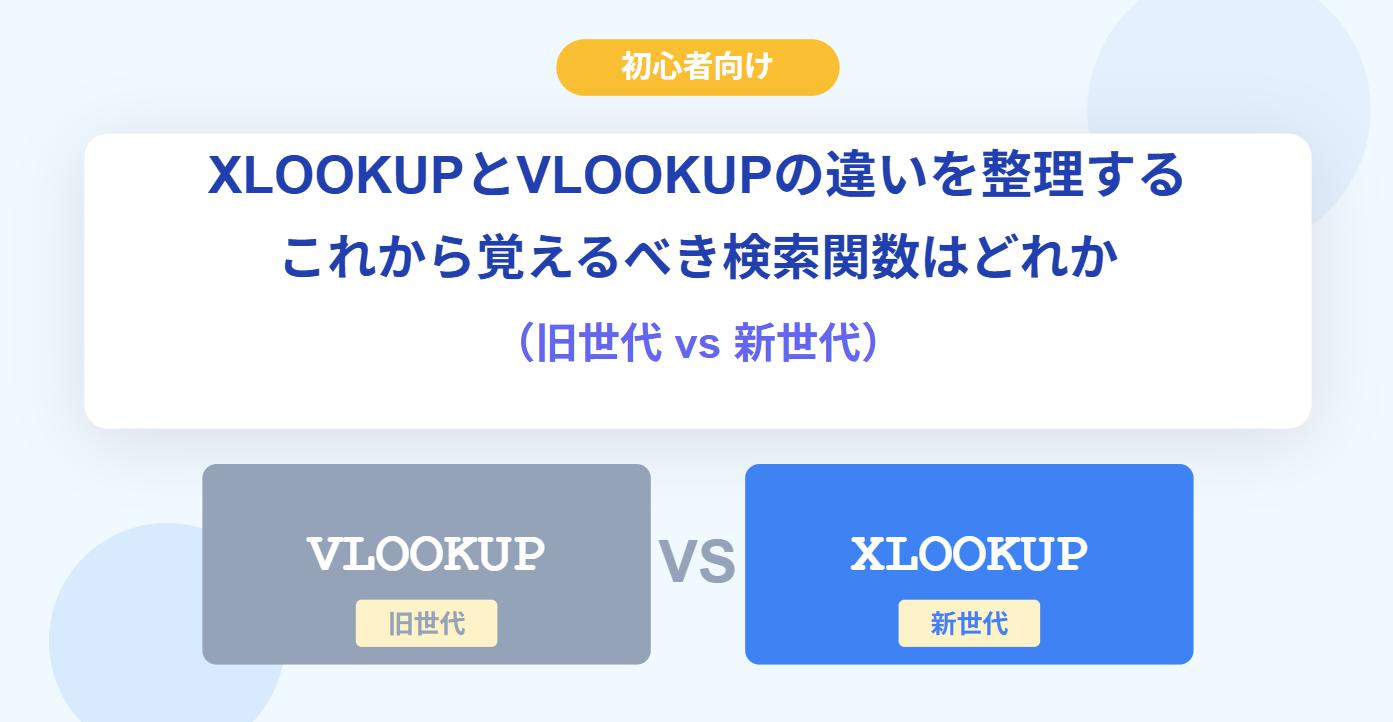 初心者向け

XLOOKUPとVLOOKUPの違いを整理する
これから覚えるべき検索関数はどれか

（旧世代 vs 新世代）

VLOOKUP
旧世代

VS

XLOOKUP
新世代